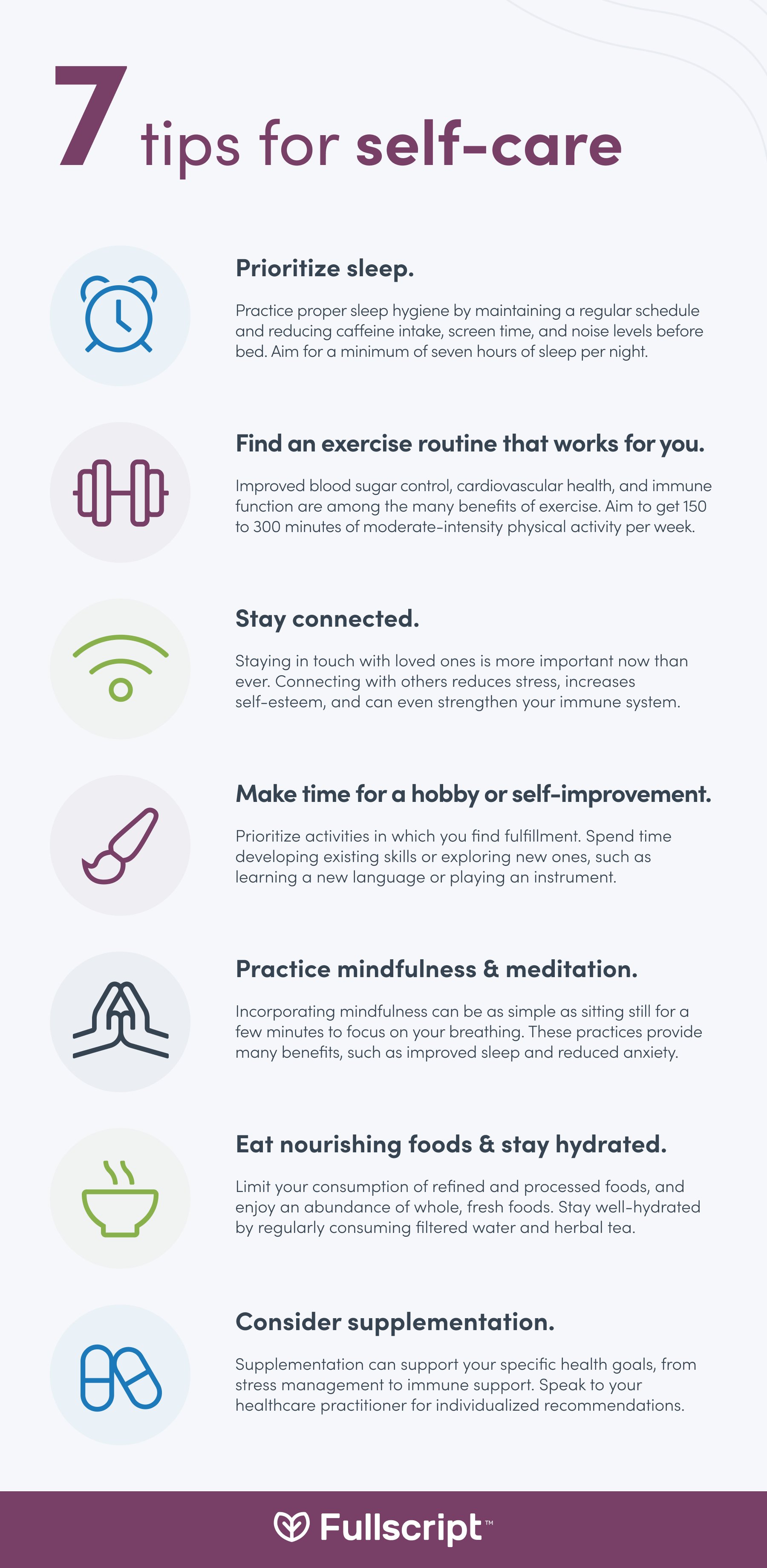 7 tips for self-care

Prioritize sleep.

Practice proper sleep hygiene by maintaining a regular schedule and reducing caffeine intake, screen time, and noise levels before bed. Aim for a minimum of seven hours of sleep per night.

Find an exercise routine that works for you.

Improved blood sugar control, cardiovascular health, and immune function are among the many benefits of exercise. Aim to get 150 to 300 minutes of moderate-intensity physical activity per week.

Stay connected.

Staying in touch with loved ones is more important now than ever. Connecting with others reduces stress, increases self-esteem, and can even strengthen your immune system.

Make time for a hobby or self-improvement.

Prioritize activities in which you find fulfillment. Spend time developing existing skills or exploring new ones, such as learning a new language or playing an instrument.

Practice mindfulness & meditation.

Incorporating mindfulness can be as simple as sitting still for a few minutes to focus on your breathing. These practices provide many benefits, such as improved sleep and reduced anxiety.

Eat nourishing foods & stay hydrated.

Limit your consumption of refined and processed foods, and enjoy an abundance of whole, fresh foods. Stay well-hydrated by regularly consuming filtered water and herbal tea.

Consider supplementation.

Supplementation can support your specific health goals, from stress management to immune support. Speak to your healthcare practitioner for individualized recommendations.

Fullscript™